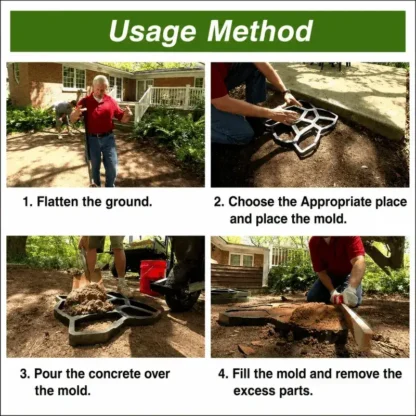 Usage Method

1. Flatten the ground.

2. Choose the Appropriate place and place the mold.

3. Pour the concrete over the mold.

4. Fill the mold and remove the excess parts.